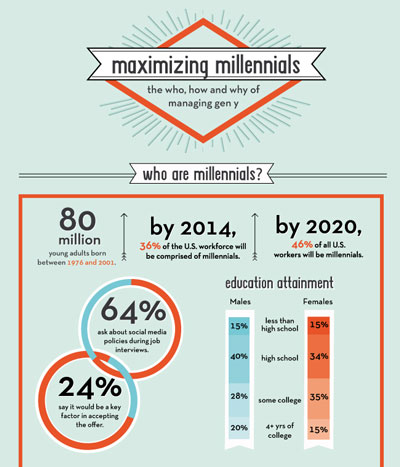 maximizing millennials

the who, how and why of managing gen y

who are millennials?

80 million
young adults born between 1976 and 2001.

by 2014,
36% of the U.S. workforce will be comprised of millennials.

by 2020,
46% of all U.S. workers will be millennials.

64%
ask about social media policies during job interviews.

24%
say it would be a key factor in accepting the offer.

education attainment

| Males | | Females |
|---|---|---|
| 15% | less than high school | 15% |
| 40% | high school | 34% |
| 28% | some college | 35% |
| 20% | 4+ yrs of college | 15% |